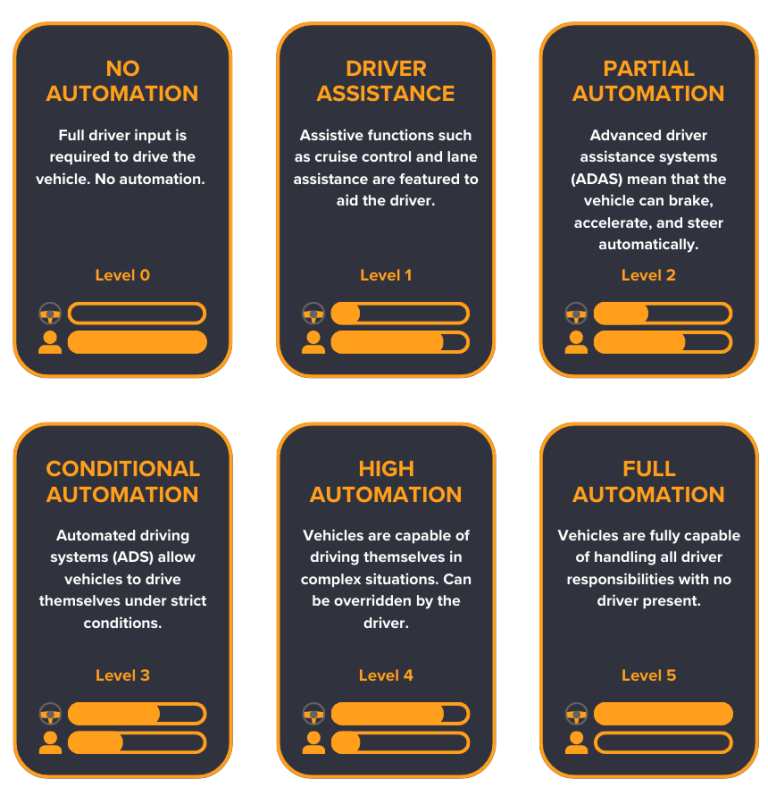 NO AUTOMATION

Full driver input is required to drive the vehicle. No automation.

Level 0

DRIVER ASSISTANCE

Assistive functions such as cruise control and lane assistance are featured to aid the driver.

Level 1

PARTIAL AUTOMATION

Advanced driver assistance systems (ADAS) mean that the vehicle can brake, accelerate, and steer automatically.

Level 2

CONDITIONAL AUTOMATION

Automated driving systems (ADS) allow vehicles to drive themselves under strict conditions.

Level 3

HIGH AUTOMATION

Vehicles are capable of driving themselves in complex situations. Can be overridden by the driver.

Level 4

FULL AUTOMATION

Vehicles are fully capable of handling all driver responsibilities with no driver present.

Level 5